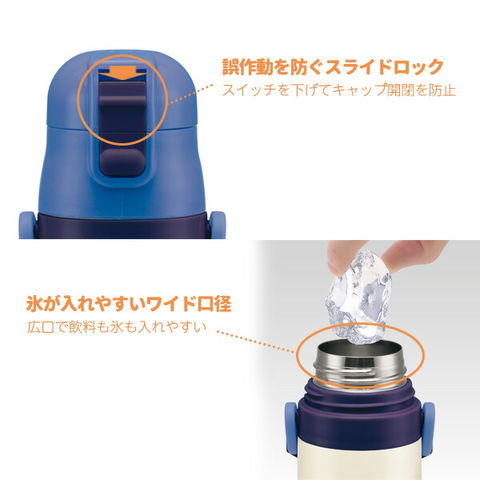 誤作動を防ぐスライドロック
スイッチを下げてキャップ開閉を防止

氷が入れやすいワイド口径
広口で飲料も氷も入れやすい