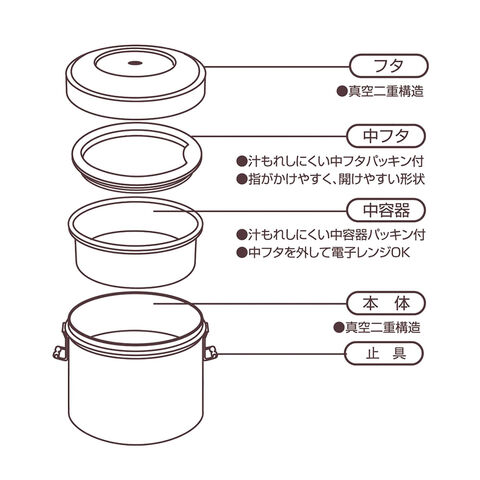 フタ

●真空二重構造

中フタ

●汁もれしにくい中フタパッキン付
●指がかけやすく、開けやすい形状

中容器

●汁もれしにくい中容器パッキン付
●中フタを外して電子レンジOK

本　体

●真空二重構造

止　具