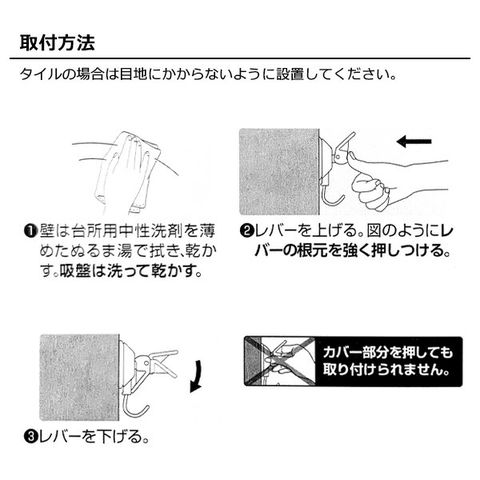 取付方法

タイルの場合は目地にかからないように設置してください。

❶壁は台所用中性洗剤を薄めたぬるま湯で拭き、乾かす。吸盤は洗って乾かす。

❷レバーを上げる。図のようにレバーの根元を強く押しつける。

❸レバーを下げる。

カバー部分を押しても取り付けられません。