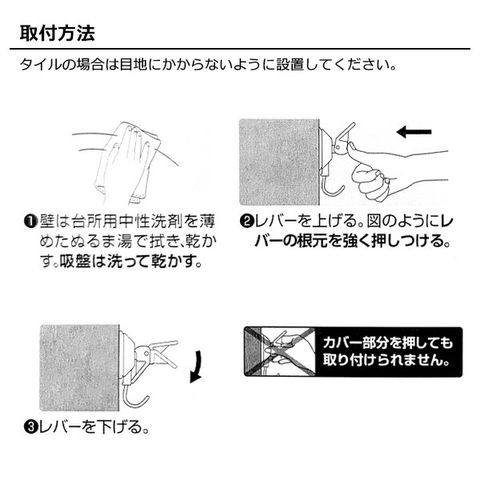 取付方法

タイルの場合は目地にかからないように設置してください。

❶壁は台所用中性洗剤を薄めたぬるま湯で拭き、乾かす。吸盤は洗って乾かす。

❷レバーを上げる。図のようにレバーの根元を強く押しつける。

❸レバーを下げる。

カバー部分を押しても取り付けられません。