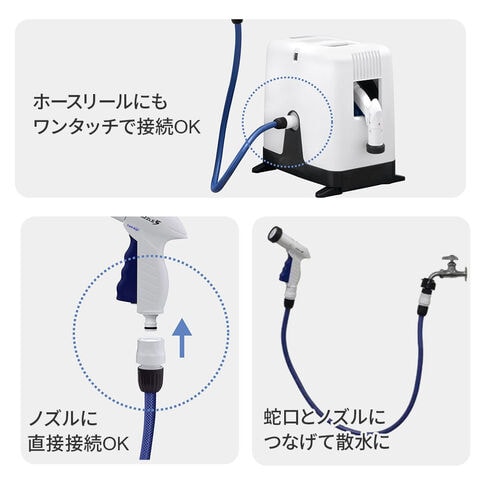 ホースリールにも
ワンタッチで接続OK

ノズルに
直接接続OK

蛇口とノズルに
つなげて散水に