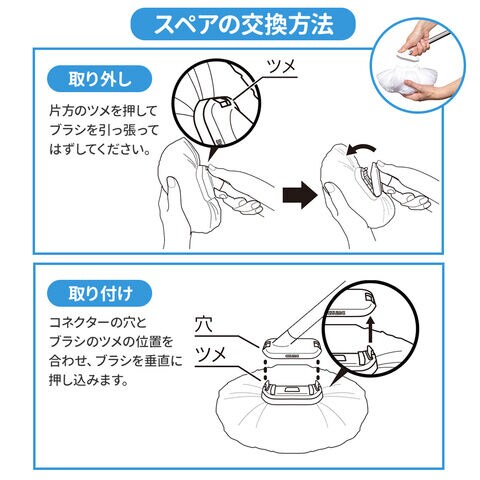 スペアの交換方法

取り外し

片方のツメを押してブラシを引っ張ってはずしてください。

ツメ

取り付け

コネクターの穴とブラシのツメの位置を合わせ、ブラシを垂直に押し込みます。

穴

ツメ