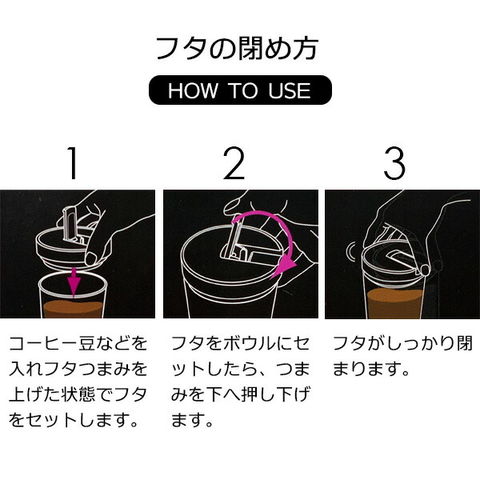 フタの閉め方

HOW TO USE

1

コーヒー豆などを入れフタつまみを上げた状態でフタをセットします。

2

フタをボウルにセットしたら、つまみを下へ押し下げます。

3

フタがしっかり閉まります。