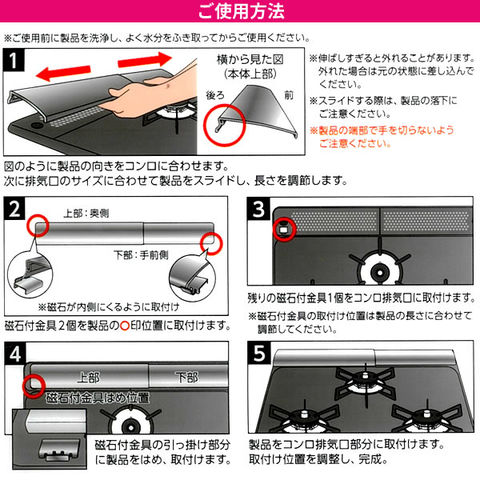 ご使用方法

※ご使用前に製品を洗浄し、よく水分をふき取ってからご使用ください。

1

横から見た図
（本体上部）

後ろ　前

※伸ばしすぎると外れることがあります。外れた場合は元の状態に差し込んでください。

※スライドする際は、製品の落下にご注意ください。

※製品の端部で手を切らないようご注意ください。

図のように製品の向きをコンロに合わせます。
次に排気口のサイズに合わせて製品をスライドし、長さを調節します。

2

上部：奥側

下部：手前側

※磁石が内側にくるように取付け

磁石付金具２個を製品の○印位置に取付けます。

3

残りの磁石付金具1個をコンロ排気口に取付けます。

※磁石付金具の取付け位置は製品の長さに合わせて調節してください。

4

上部　下部

磁石付金具はめ位置

磁石付金具の引っ掛け部分に製品をはめ、取付けます。

5

製品をコンロ排気口部分に取付けます。
取付け位置を調整し、完成。