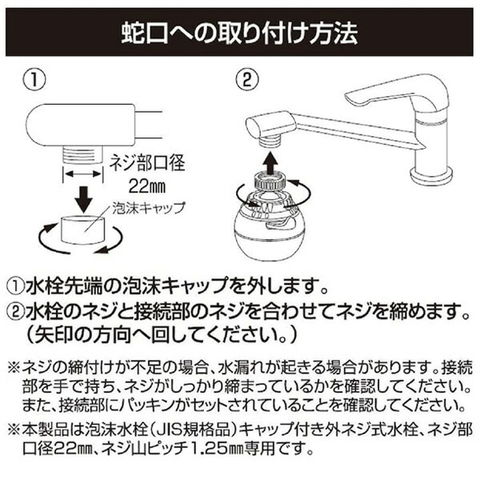 蛇口への取り付け方法

①

ネジ部口径
22㎜

泡沫キャップ

②

①水栓先端の泡沫キャップを外します。
②水栓のネジと接続部のネジを合わせてネジを締めます。（矢印の方向へ回してください。）

※ネジの締付けが不足の場合、水漏れが起きる場合があります。接続部を手で持ち、ネジがしっかり締まっているかを確認してください。また、接続部にパッキンがセットされていることを確認してください。

※本製品は泡沫水栓（JIS規格品）キャップ付き外ネジ式水栓、ネジ部口径22㎜、ネジ山ピッチ1.25㎜専用です。