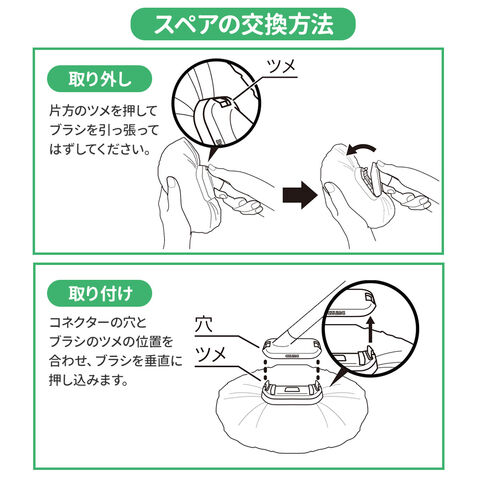 スペアの交換方法

取り外し

片方のツメを押してブラシを引っ張ってはずしてください。

ツメ

取り付け

コネクターの穴とブラシのツメの位置を合わせ、ブラシを垂直に押し込みます。

穴

ツメ