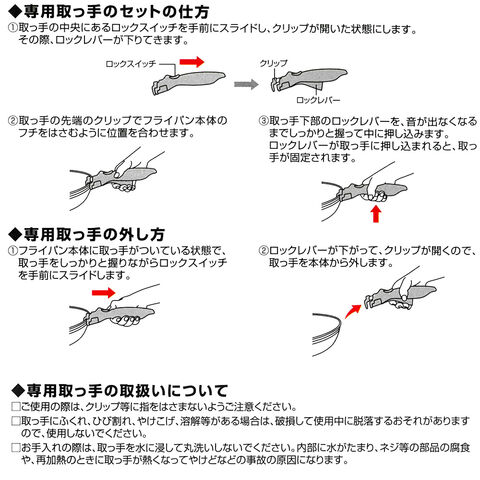 ◆専用取っ手のセットの仕方

①取っ手の中央にあるロックスイッチを手前にスライドし、クリップが開いた状態にします。その際、ロックレバーが下りてきます。

ロックスイッチ

クリップ

ロックレバー

②取っ手の先端のクリップでフライパン本体のフチをはさむように位置を合わせます。

③取っ手下部のロックレバーを、音が出なくなるまでしっかりと握って中に押し込みます。ロックレバーが取っ手に押し込まれると、取っ手が固定されます。

◆専用取っ手の外し方

①フライパン本体に取っ手がついている状態で、取っ手をしっかりと握りながらロックスイッチを手前にスライドします。

②ロックレバーが下がって、クリップが開くので、取っ手を本体から外します。

◆専用取っ手の取扱いについて

□ご使用の際は、クリップ等に指をはさまないようご注意ください。

□取っ手にふくれ、ひび割れ、やけこげ、溶解等がある場合は、破損して使用中に脱落するおそれがありますので、使用しないでください。

□お手入れの際は、取っ手を水に浸して丸洗いしないでください。内部に水がたまり、ネジ等の部品の腐食や、再加熱のときに取っ手が熱くなってやけどなどの事故の原因になります。