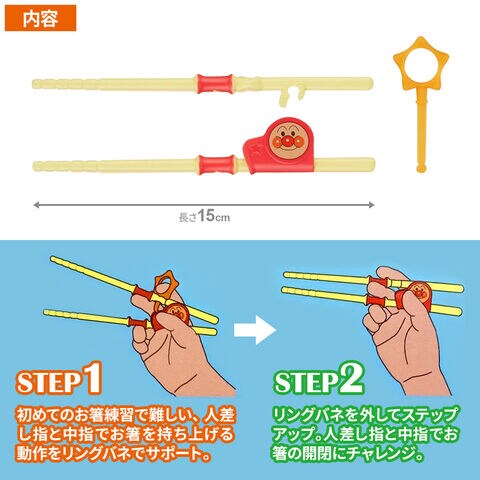 内容

長さ15cm

STEP1

初めてのお箸練習で難しい、人差し指と中指でお箸を持ち上げる動作をリングバネでサポート。

STEP2

リングバネを外してステップアップ。人差し指と中指でお箸の開閉にチャレンジ。