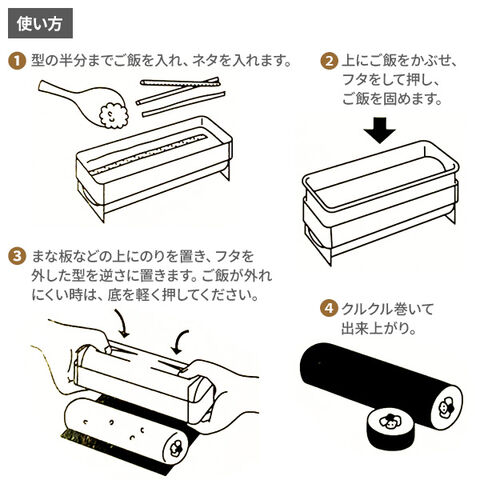 使い方

1 型の半分までご飯を入れ、ネタを入れます。

2 上にご飯をかぶせ、フタをして押し、ご飯を固めます。

3 まな板などの上にのりを置き、フタを外した型を逆さに置きます。ご飯が外れにくい時は、底を軽く押してください。

4 クルクル巻いて出来上がり。