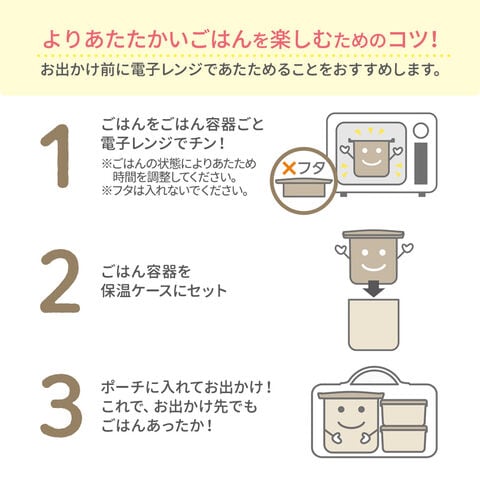 よりあたたかいごはんを楽しむためのコツ！

お出かけ前に電子レンジであたためることをおすすめします。

1

ごはんをごはん容器ごと電子レンジでチン！

※ごはんの状態によりあたため時間を調整してください。
※フタは入れないでください。

×フタ

2

ごはん容器を保温ケースにセット

3

ポーチに入れてお出かけ！
これで、お出かけ先でもごはんあったか！