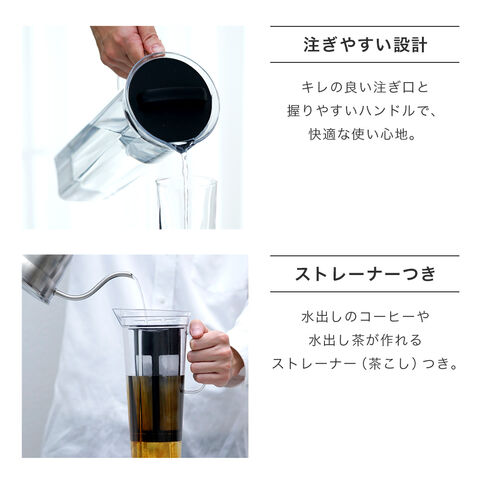 注ぎやすい設計

キレの良い注ぎ口と
握りやすいハンドルで、
快適な使い心地。

ストレーナーつき

水出しのコーヒーや
水出し茶が作れる
ストレーナー（茶こし）つき。