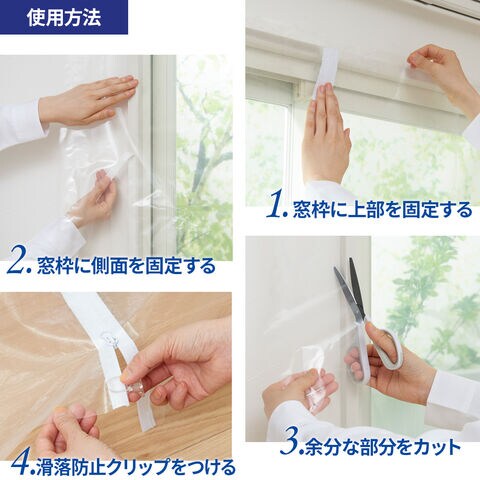 使用方法

1. 窓枠に上部を固定する

2. 窓枠に側面を固定する

3. 余分な部分をカット

4. 滑落防止クリップをつける