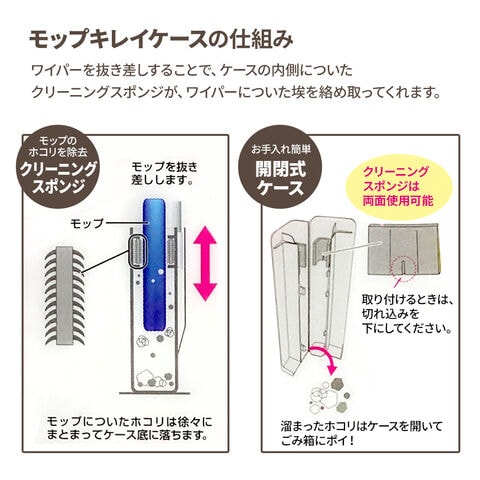 モップキレイケースの仕組み

ワイパーを抜き差しすることで、ケースの内側についたクリーニングスポンジが、ワイパーについた埃を絡め取ってくれます。

モップのホコリを除去
クリーニングスポンジ

モップを抜き差しします。

モップ

モップについたホコリは徐々にまとまってケース底に落ちます。

お手入れ簡単
開閉式ケース

クリーニングスポンジは両面使用可能

取り付けるときは、切れ込みを下にしてください。

溜まったホコリはケースを開いてごみ箱にポイ！