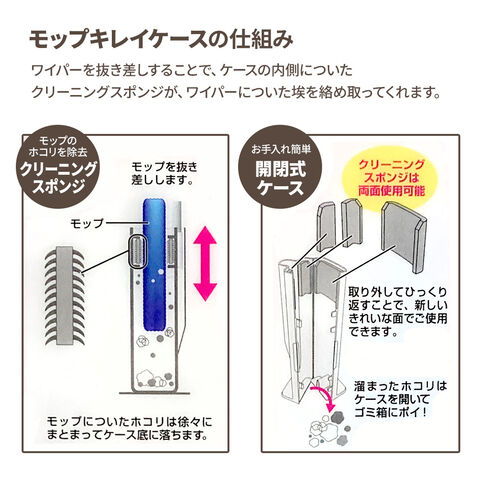 モップキレイケースの仕組み

ワイパーを抜き差しすることで、ケースの内側についたクリーニングスポンジが、ワイパーについた埃を絡め取ってくれます。

モップのホコリを除去
クリーニングスポンジ

モップを抜き差しします。

モップ

モップについたホコリは徐々にまとまってケース底に落ちます。

お手入れ簡単
開閉式ケース

クリーニングスポンジは両面使用可能

取り外してひっくり返すことで、新しいきれいな面でご使用できます。

溜まったホコリはケースを開いてゴミ箱にポイ！