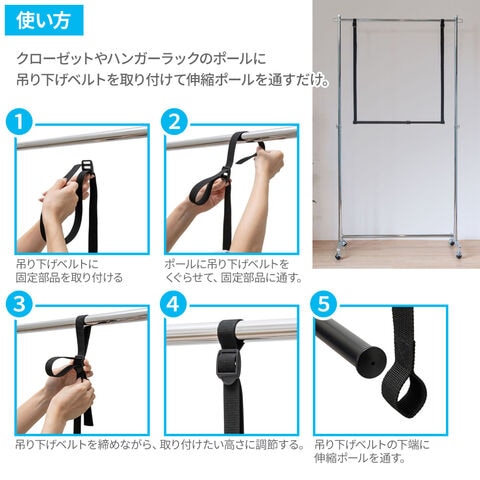 使い方

クローゼットやハンガーラックのポールに
吊り下げベルトを取り付けて伸縮ポールを通すだけ。

1

吊り下げベルトに
固定部品を取り付ける

2

ポールに吊り下げベルトを
くぐらせて、固定部品に通す。

3

4

吊り下げベルトを締めながら、取り付けたい高さに調節する。

5

吊り下げベルトの下端に
伸縮ポールを通す。