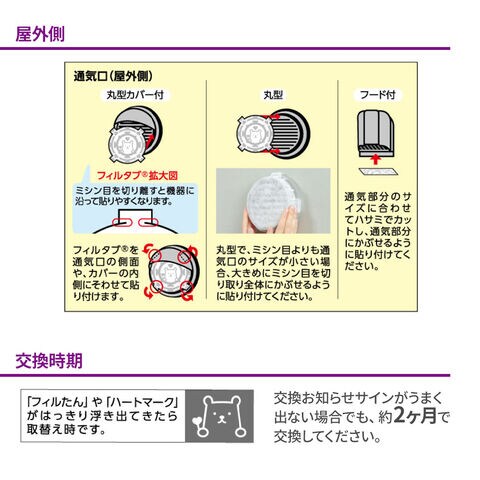 屋外側

通気口（屋外側）

丸型カバー付

フィルタブ®拡大図

ミシン目を切り離すと機器に沿って貼りやすくなります。

フィルタブ®を通気口の側面や、カバーの内側にそわせて貼り付けます。

丸型

丸型で、ミシン目よりも通気口のサイズが小さい場合、大きめにミシン目を切り取り全体にかぶせるように貼り付けてください。

フード付

通気部分のサイズに合わせてハサミでカットし、通気部分にかぶせるように貼り付けてください。

交換時期

「フィルたん」や「ハートマーク」がはっきり浮き出てきたら取替え時です。

交換お知らせサインがうまく出ない場合でも、約2ヶ月で交換してください。