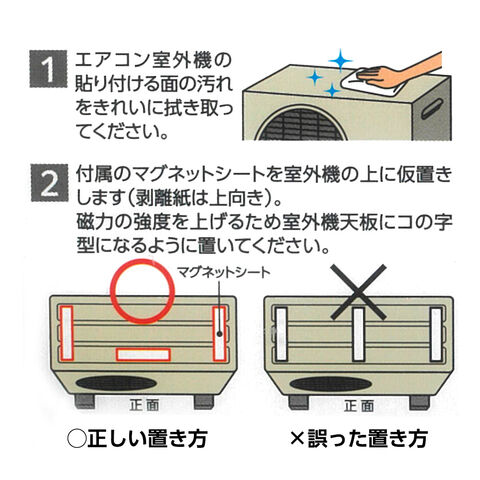 1 エアコン室外機の貼り付ける面の汚れをきれいに拭き取ってください。

2 付属のマグネットシートを室外機の上に仮置きします（剥離紙は上向き）。
磁力の強度を上げるため室外機天板にコの字型になるように置いてください。

マグネットシート

正面

正面

○正しい置き方

×誤った置き方