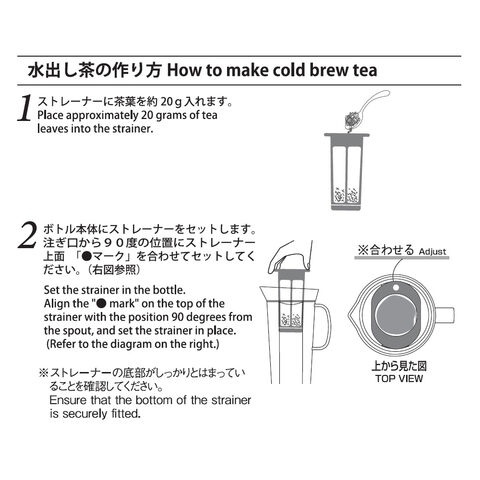 水出し茶の作り方 How to make cold brew tea

1 ストレーナーに茶葉を約 20g 入れます。
Place approximately 20 grams of tea leaves into the strainer.

2 ボトル本体にストレーナーをセットします。注ぎ口から９０度の位置にストレーナー上面 「●マーク」を合わせてセットしてください。（右図参照）

Set the strainer in the bottle.
Align the "● mark" on the top of the strainer with the position 90 degrees from the spout, and set the strainer in place.
(Refer to the diagram on the right.)

※ストレーナーの底部がしっかりとはまっていることを確認してください。
Ensure that the bottom of the strainer is securely fitted.

※合わせる Adjust

上から見た図
TOP VIEW