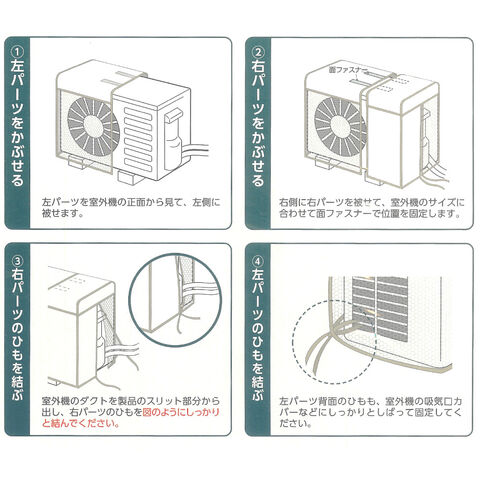 ① 左パーツをかぶせる

左パーツを室外機の正面から見て、左側に被せます。

② 右パーツをかぶせる

面ファスナー

右側に右パーツを被せて、室外機のサイズに合わせて面ファスナーで位置を固定します。

③ 右パーツのひもを結ぶ

室外機のダクトを製品のスリット部分から出し、右パーツのひもを図のようにしっかりと結んでください。

④ 左パーツのひもを結ぶ

左パーツ背面のひもも、室外機の吸気口カバーなどにしっかりとしばって固定してください。