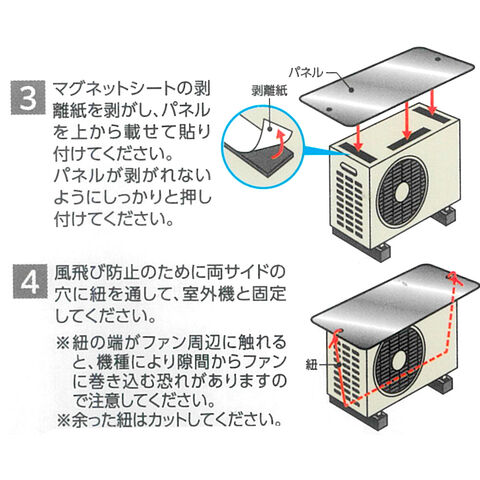 3 マグネットシートの剥離紙を剥がし、パネルを上から載せて貼り付けてください。
パネルが剥がれないようにしっかりと押し付けてください。

パネル
剥離紙

4 風飛び防止のために両サイドの穴に紐を通して、室外機と固定してください。
※紐の端がファン周辺に触れると、機種により隙間からファンに巻き込む恐れがありますので注意してください。
※余った紐はカットしてください。

紐