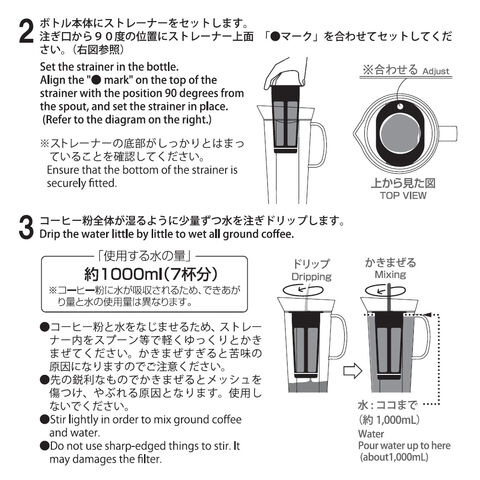 2 ボトル本体にストレーナーをセットします。
注ぎ口から９０度の位置にストレーナー上面 「●マーク」を合わせてセットしてください。（右図参照）

Set the strainer in the bottle.
Align the "● mark" on the top of the strainer with the position 90 degrees from the spout, and set the strainer in place.
(Refer to the diagram on the right.)

※ストレーナーの底部がしっかりとはまっていることを確認してください。
Ensure that the bottom of the strainer is securely fitted.

※合わせる Adjust

上から見た図
TOP VIEW

3 コーヒー粉全体が湿るように少量ずつ水を注ぎドリップします。
Drip the water little by little to wet all ground coffee.

「使用する水の量」
約1000ml（7杯分）
※コーヒー粉に水が吸収されるため、できあがり量と水の使用量は異なります。

●コーヒー粉と水をなじませるため、ストレーナー内をスプーン等で軽くゆっくりとかきまぜてください。かきまぜすぎると苦味の原因になりますのでご注意ください。
●先の鋭利なものでかきまぜるとメッシュを傷つけ、やぶれる原因となります。使用しないでください。
●Stir lightly in order to mix ground coffee and water.
●Do not use sharp-edged things to stir. It may damages the filter.

ドリップ
Dripping

かきまぜる
Mixing

水：ココまで
（約 1,000mL）
Water
Pour water up to here
(about1,000mL)