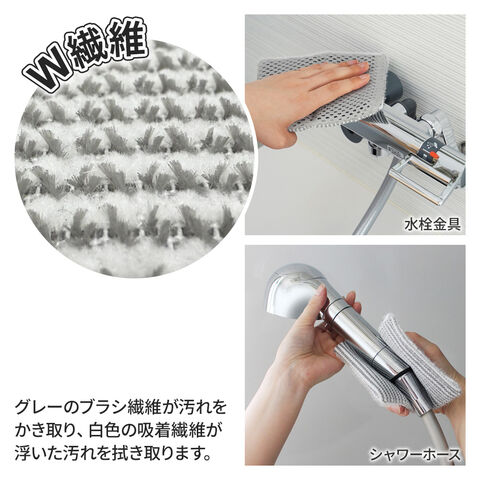 W繊維

水栓金具

シャワーホース

グレーのブラシ繊維が汚れをかき取り、白色の吸着繊維が浮いた汚れを拭き取ります。