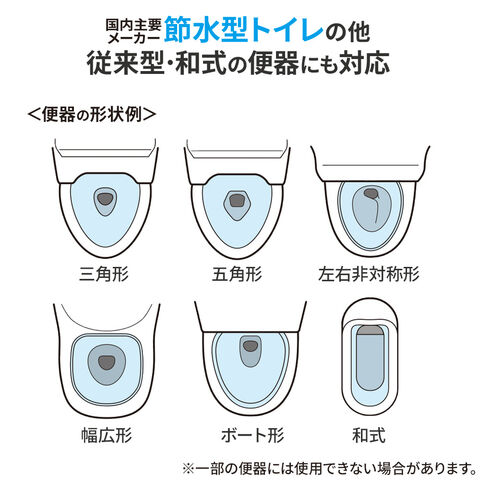 国内主要メーカー節水型トイレの他
従来型・和式の便器にも対応

<便器の形状例>

三角形

五角形

左右非対称形

幅広形

ボート形

和式

※一部の便器には使用できない場合があります。