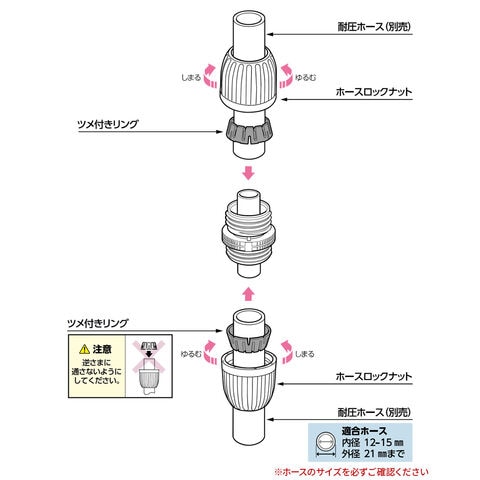 耐圧ホース（別売）

しまる

ゆるむ

ホースロックナット

ツメ付きリング

ツメ付きリング

注意

逆さまに通さないようにしてください。

ゆるむ

しまる

ホースロックナット

耐圧ホース（別売）

適合ホース
内径 12–15 mm
外径 21 mmまで

※ホースのサイズを必ずご確認ください