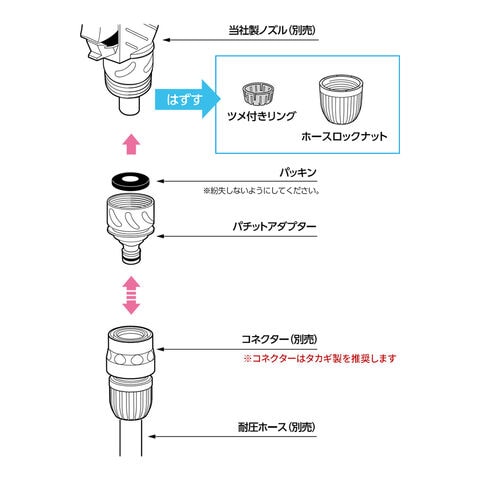 当社製ノズル(別売)

はずす

ツメ付きリング

ホースロックナット

パッキン

※紛失しないようにしてください。

パチットアダプター

コネクター(別売)

※コネクターはタカギ製を推奨します

耐圧ホース(別売)