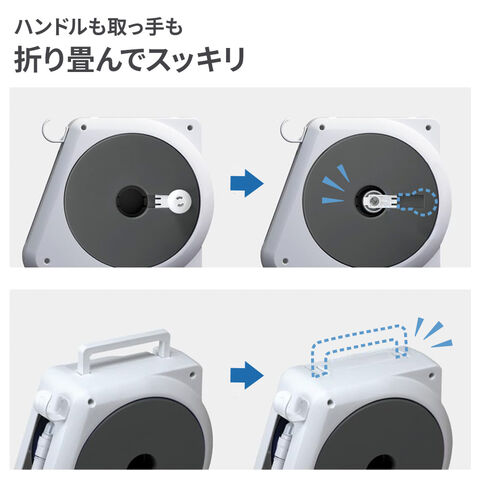 ハンドルも取っ手も
折り畳んでスッキリ