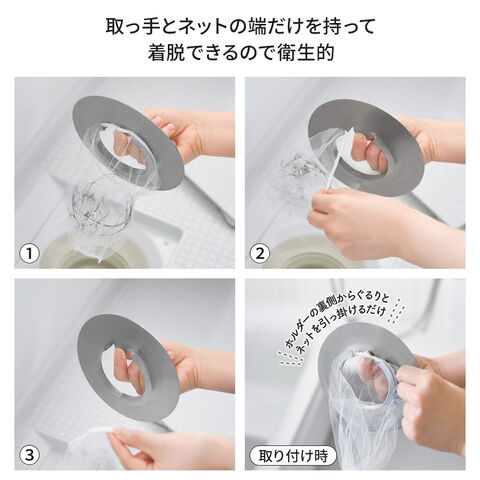 取っ手とネットの端だけを持って
着脱できるので衛生的

1

2

3

ホルダーの裏側からぐるりと
ネットを引っ掛けるだけ

取り付け時