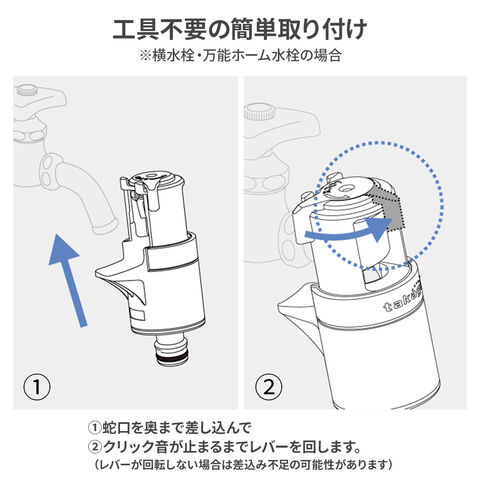 工具不要の簡単取り付け
※横水栓・万能ホーム水栓の場合

①

taka

②

①蛇口を奥まで差し込んで
②クリック音が止まるまでレバーを回します。
（レバーが回転しない場合は差込み不足の可能性があります）