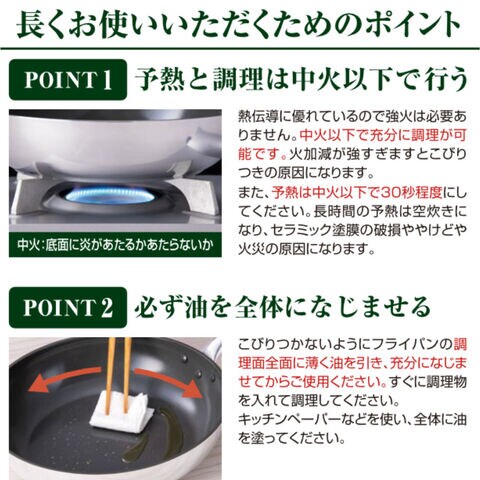 長くお使いいただくためのポイント

POINT 1 予熱と調理は中火以下で行う

中火：底面に炎があたるかあたらないか

熱伝導に優れているので強火は必要ありません。中火以下で充分に調理が可能です。火加減が強すぎますとこびりつきの原因になります。

また、予熱は中火以下で30秒程度にしてください。長時間の予熱は空炊きになり、セラミック塗膜の破損ややけどや火災の原因になります。

POINT 2 必ず油を全体になじませる

こびりつかないようにフライパンの調理面全面に薄く油を引き、充分になじませてからご使用ください。すぐに調理物を入れて調理してください。

キッチンペーパーなどを使い、全体に油を塗ってください。