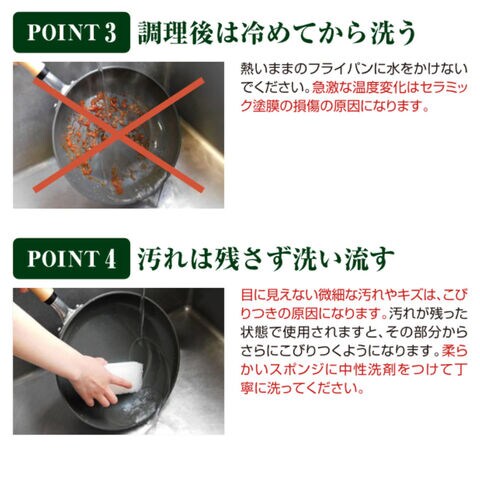 POINT 3 調理後は冷めてから洗う

熱いままのフライパンに水をかけないでください。急激な温度変化はセラミック塗膜の損傷の原因になります。

POINT 4 汚れは残さず洗い流す

目に見えない微細な汚れやキズは、こびりつきの原因になります。汚れが残った状態で使用されますと、その部分からさらにこびりつくようになります。柔らかいスポンジに中性洗剤をつけて丁寧に洗ってください。