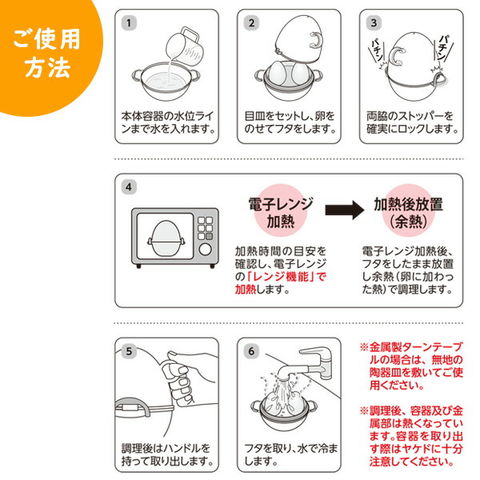 ご使用方法

1
本体容器の水位ラインまで水を入れます。

2
目皿をセットし、卵をのせてフタをします。

3
パチン
パチン
両脇のストッパーを確実にロックします。

4
電子レンジ加熱
加熱時間の目安を確認し、電子レンジの「レンジ機能」で加熱します。

加熱後放置（余熱）
電子レンジ加熱後、フタをしたまま放置し余熱（卵に加わった熱）で調理します。

5
調理後はハンドルを持って取り出します。

6
フタを取り、水で冷まします。

※金属製ターンテーブルの場合は、無地の陶器皿を敷いてご使用ください。

※調理後、容器及び金属部は熱くなっています。容器を取り出す際はヤケドに十分注意してください。