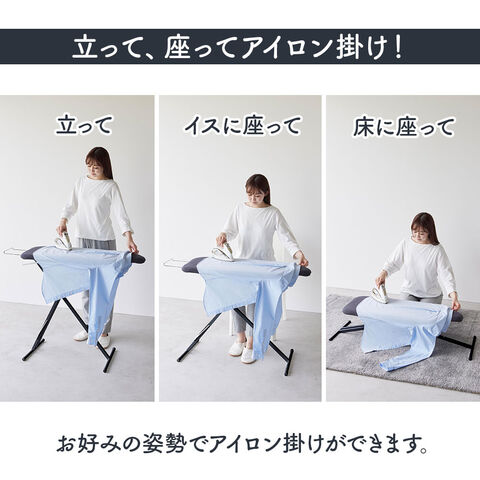 立って、座ってアイロン掛け！

立って

イスに座って

床に座って

お好みの姿勢でアイロン掛けができます。