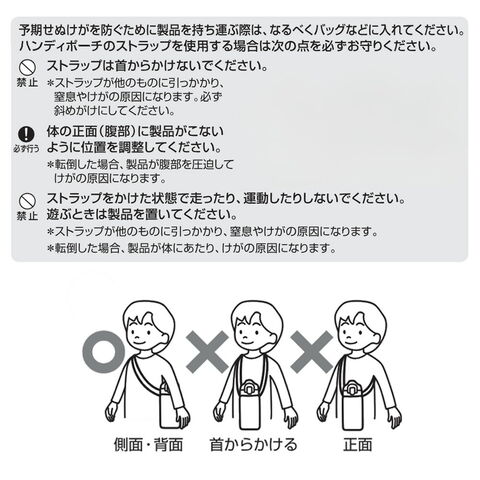 予期せぬけがを防ぐために製品を持ち運ぶ際は、なるべくバッグなどに入れてください。ハンディポーチのストラップを使用する場合は次の点を必ずお守りください。

禁止
ストラップは首からかけないでください。
＊ストラップが他のものに引っかかり、窒息やけがの原因になります。必ず斜めがけにしてください。

必ず行う
体の正面（腹部）に製品がこないように位置を調整してください。
＊転倒した場合、製品が腹部を圧迫してけがの原因になります。

禁止
ストラップをかけた状態で走ったり、運動したりしないでください。遊ぶときは製品を置いてください。
＊ストラップが他のものに引っかかり、窒息やけがの原因になります。
＊転倒した場合、製品が体にあたり、けがの原因になります。

側面・背面
首からかける
正面