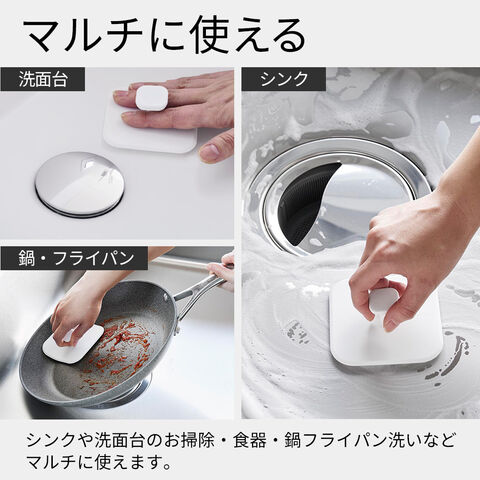 マルチに使える

洗面台

シンク

鍋・フライパン

シンクや洗面台のお掃除・食器・鍋フライパン洗いなどマルチに使えます。