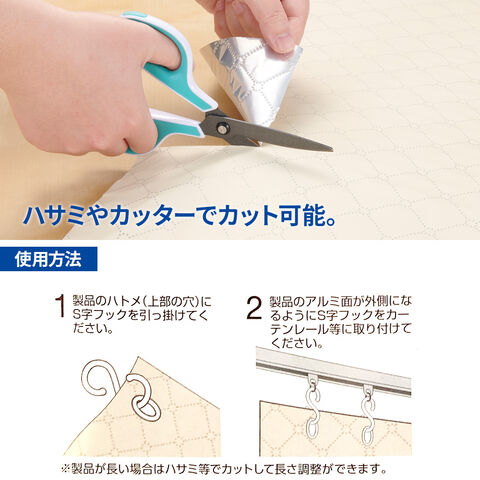 ハサミやカッターでカット可能。

使用方法

1 製品のハトメ(上部の穴)にS字フックを引っ掛けてください。

2 製品のアルミ面が外側になるようにS字フックをカーテンレール等に取り付けてください。

※製品が長い場合はハサミ等でカットして長さ調整ができます。