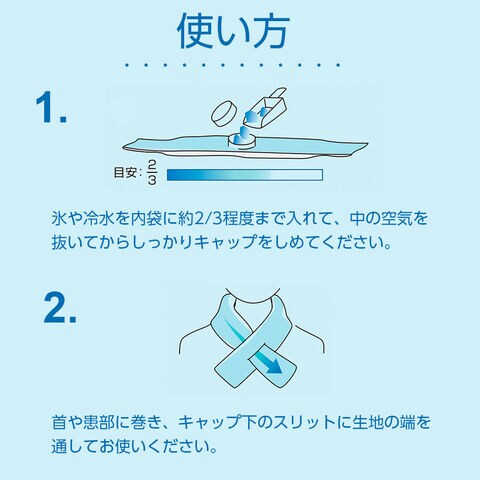 使い方

1.

目安：$\frac{2}{3}$

氷や冷水を内袋に約2/3程度まで入れて、中の空気を抜いてからしっかりキャップをしめてください。

2.

首や患部に巻き、キャップ下のスリットに生地の端を通してお使いください。