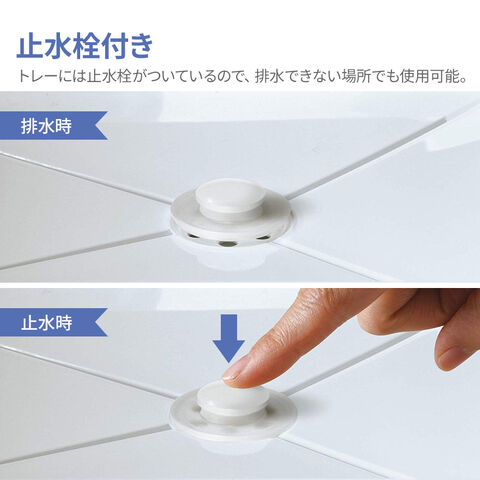 止水栓付き

トレーには止水栓がついているので、排水できない場所でも使用可能。

排水時

止水時