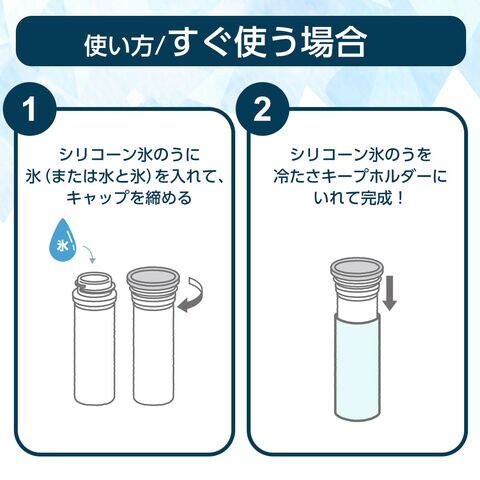 使い方/すぐ使う場合

1

シリコーン氷のうに
氷（または水と氷）を入れて、
キャップを締める

氷

2

シリコーン氷のうを
冷たさキープホルダーに
いれて完成！