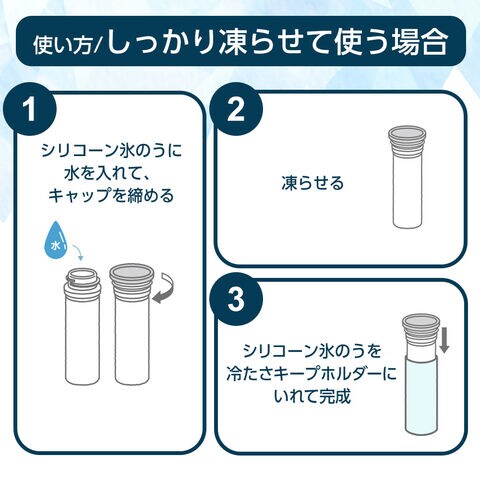 使い方/しっかり凍らせて使う場合

1

シリコーン氷のうに水を入れて、キャップを締める

水

2

凍らせる

3

シリコーン氷のうを冷たさキープホルダーにいれて完成