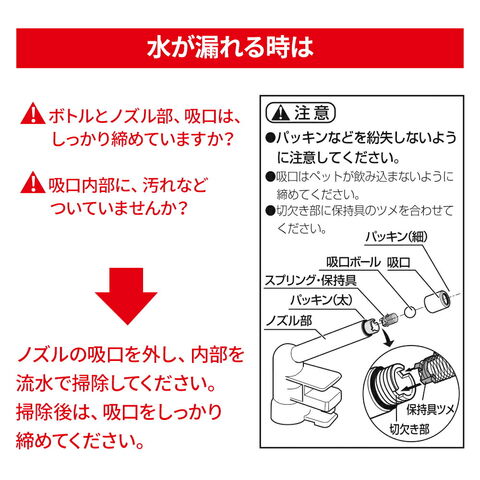 水が漏れる時は

ボトルとノズル部、吸口は、しっかり締めていますか?

吸口内部に、汚れなどついていませんか?

ノズルの吸口を外し、内部を流水で掃除してください。掃除後は、吸口をしっかり締めてください。

注意
●パッキンなどを紛失しないように注意してください。
●吸口はペットが飲み込まないように締めてください。
●切欠き部に保持具のツメを合わせてください。

パッキン(細)
吸口ボール
吸口
スプリング・保持具
パッキン(太)
ノズル部
保持具ツメ
切欠き部