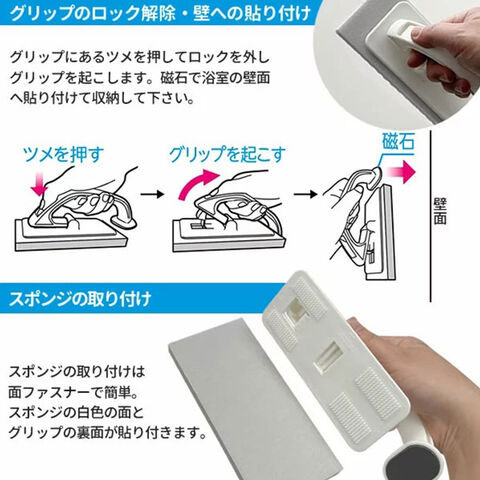 グリップのロック解除・壁への貼り付け

グリップにあるツメを押してロックを外しグリップを起こします。磁石で浴室の壁面へ貼り付けて収納して下さい。

ツメを押す

グリップを起こす

磁石

壁面

スポンジの取り付け

スポンジの取り付けは面ファスナーで簡単。スポンジの白色の面とグリップの裏面が貼り付きます。