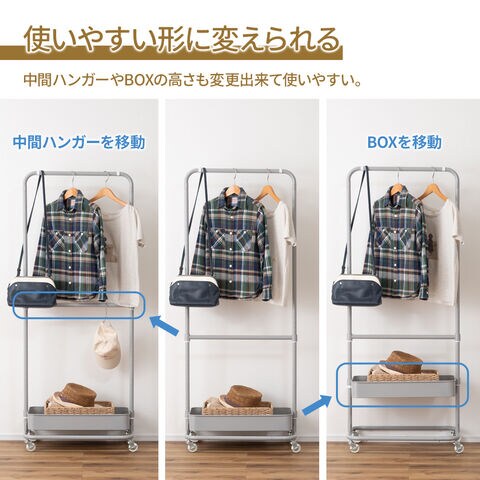 使いやすい形に変えられる

中間ハンガーやBOXの高さも変更出来て使いやすい。

中間ハンガーを移動

BOXを移動