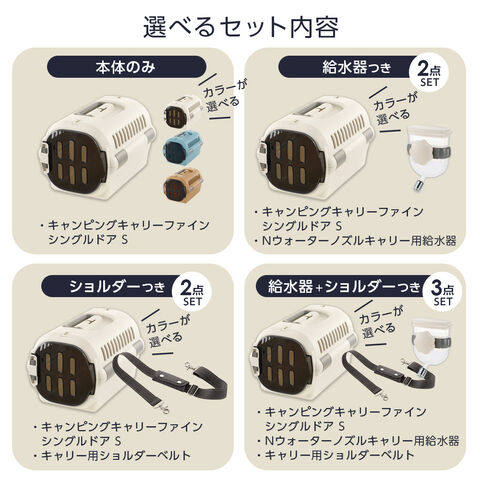 選べるセット内容

本体のみ

カラーが選べる

・キャンピングキャリーファイン シングルドア S

給水器つき

2点 SET

カラーが選べる

・キャンピングキャリーファイン シングルドア S
・Nウォーターノズルキャリー用給水器

ショルダーつき

2点 SET

カラーが選べる

・キャンピングキャリーファイン シングルドア S
・キャリー用ショルダーベルト

給水器+ショルダーつき

3点 SET

カラーが選べる

・キャンピングキャリーファイン シングルドア S
・Nウォーターノズルキャリー用給水器
・キャリー用ショルダーベルト