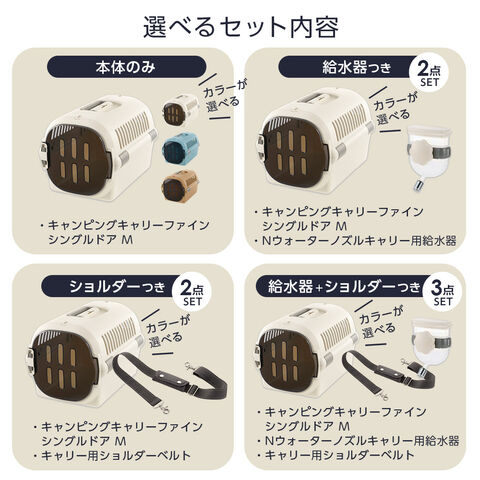 選べるセット内容

本体のみ

カラーが選べる

・キャンピングキャリーファイン シングルドア M

給水器つき

2点 SET

カラーが選べる

・キャンピングキャリーファイン シングルドア M
・Nウォーターノズルキャリー用給水器

ショルダーつき

2点 SET

カラーが選べる

・キャンピングキャリーファイン シングルドア M
・キャリー用ショルダーベルト

給水器+ショルダーつき

3点 SET

カラーが選べる

・キャンピングキャリーファイン シングルドア M
・Nウォーターノズルキャリー用給水器
・キャリー用ショルダーベルト