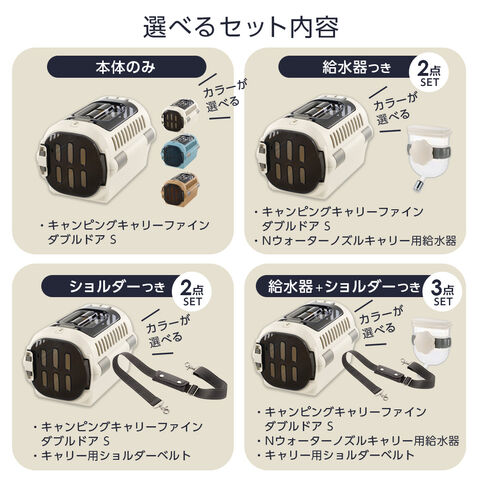 選べるセット内容

本体のみ

カラーが選べる

・キャンピングキャリーファイン ダブルドア S

給水器つき

2点 SET

カラーが選べる

・キャンピングキャリーファイン ダブルドア S
・Nウォーターノズルキャリー用給水器

ショルダーつき

2点 SET

カラーが選べる

・キャンピングキャリーファイン ダブルドア S
・キャリー用ショルダーベルト

給水器+ショルダーつき

3点 SET

カラーが選べる

・キャンピングキャリーファイン ダブルドア S
・Nウォーターノズルキャリー用給水器
・キャリー用ショルダーベルト