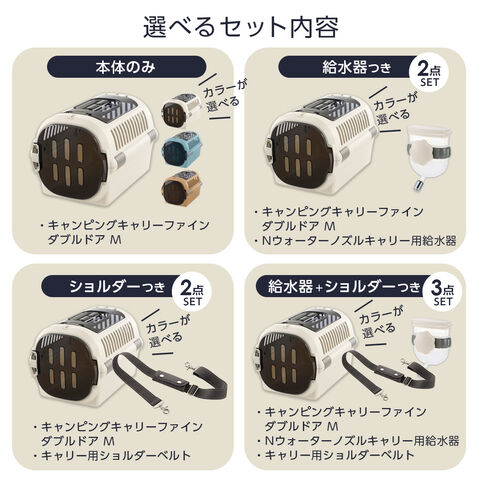 選べるセット内容

本体のみ

カラーが選べる

・キャンピングキャリーファイン ダブルドア M

給水器つき

2点 SET

カラーが選べる

・キャンピングキャリーファイン ダブルドア M
・Nウォーターノズルキャリー用給水器

ショルダーつき

2点 SET

カラーが選べる

・キャンピングキャリーファイン ダブルドア M
・キャリー用ショルダーベルト

給水器+ショルダーつき

3点 SET

カラーが選べる

・キャンピングキャリーファイン ダブルドア M
・Nウォーターノズルキャリー用給水器
・キャリー用ショルダーベルト